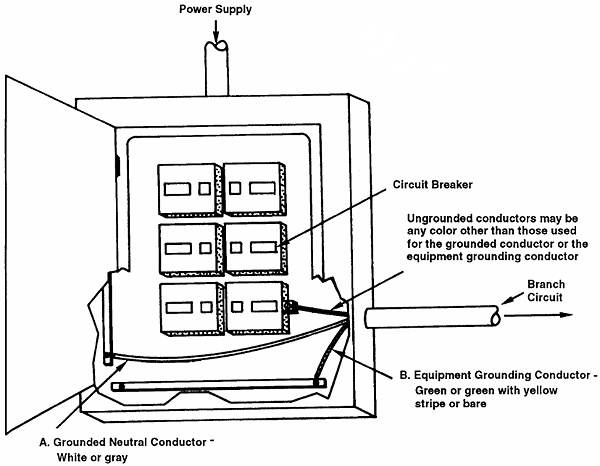 Power Supply

Circuit Breaker

Ungrounded conductors may be any color other than those used for the grounded conductor or the equipment grounding conductor

Branch Circuit

B. Equipment Grounding Conductor - Green or green with yellow stripe or bare

A. Grounded Neutral Conductor - White or gray