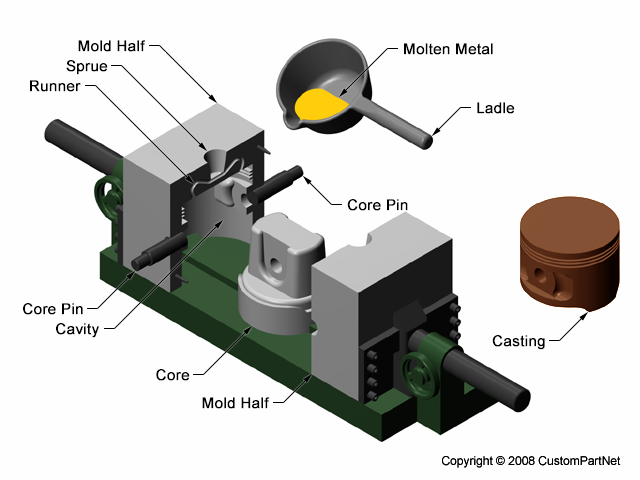 Mold Half
Sprue
Runner
Molten Metal
Ladle
Core Pin
Core Pin
Cavity
Core
Mold Half
Casting
Copyright © 2008 CustomPartNet