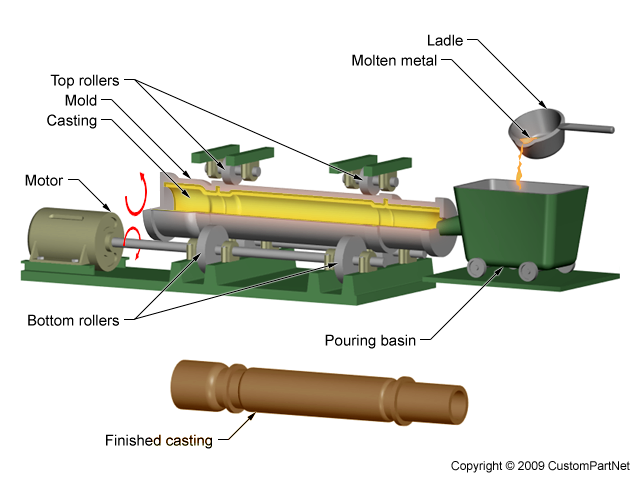 Ladle
Molten metal
Top rollers
Mold
Casting
Motor
Bottom rollers
Pouring basin
Finished casting
Copyright © 2009 CustomPartNet