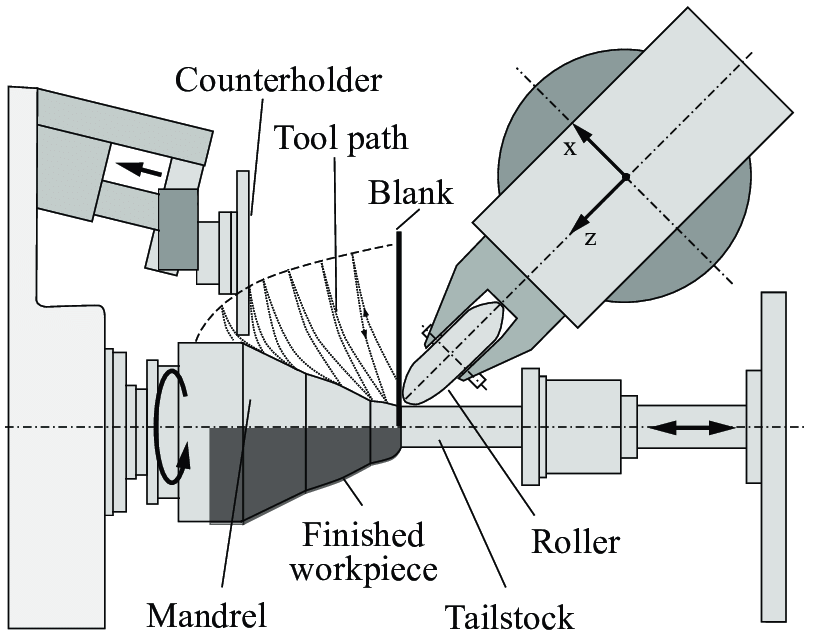 Counterholder
Tool path
Blank
x
z
Finished workpiece
Roller
Mandrel
Tailstock