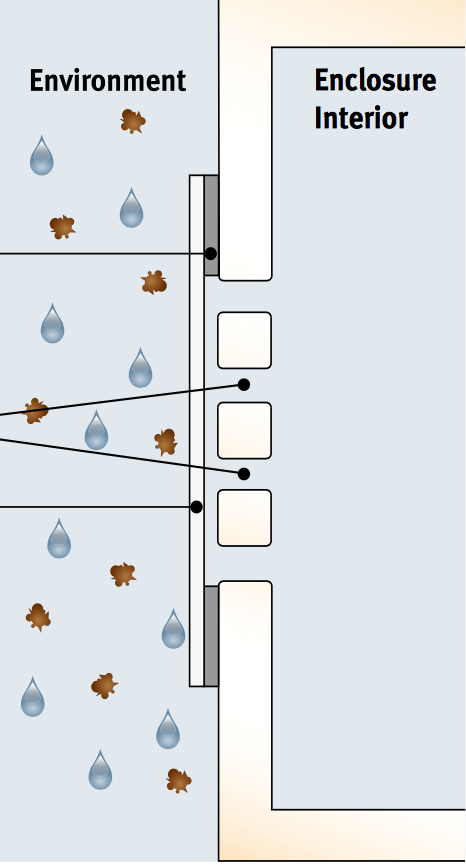 Environment

Enclosure Interior