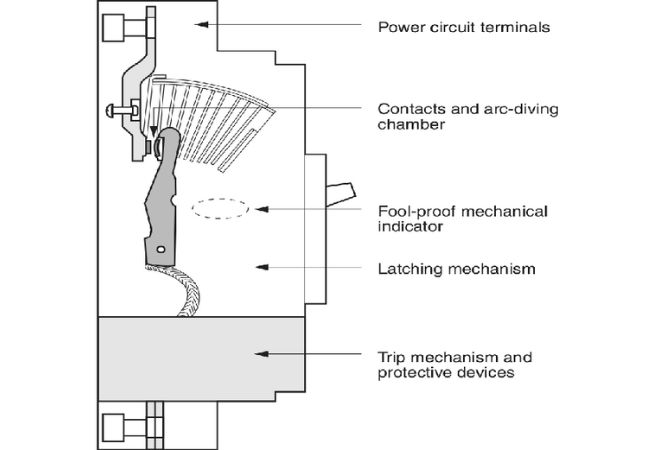 Power circuit terminals

Contacts and arc-diving chamber

Fool-proof mechanical indicator

Latching mechanism

Trip mechanism and protective devices