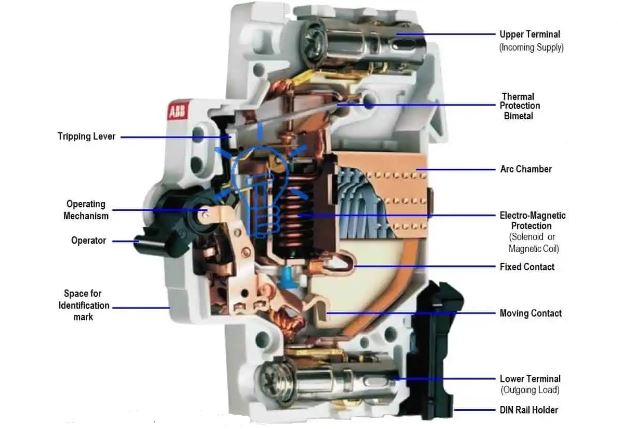 ABB

Tripping Lever

Operating Mechanism

Operator

Space for Identification mark

Upper Terminal
(Incoming Supply)

Thermal Protection Bimetal

Arc Chamber

Electro-Magnetic Protection
(Solenoid or Magnetic Coil)

Fixed Contact

Moving Contact

Lower Terminal
(Outgoing Load)

DIN Rail Holder